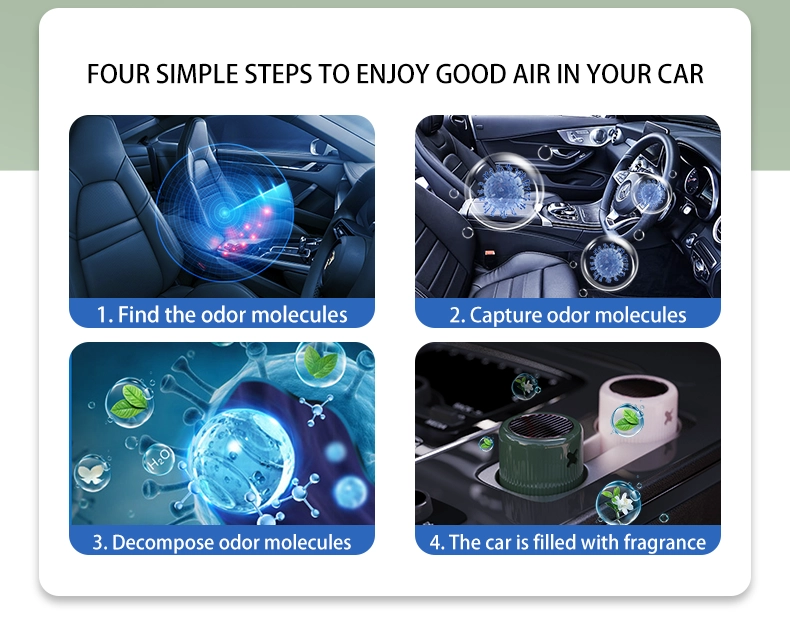 FOUR SIMPLE STEPS TO ENJOY GOOD AIR IN YOUR CAR

1. Find the odor molecules

2. Capture odor molecules

$H_2O$

3. Decompose odor molecules

4. The car is filled with fragrance