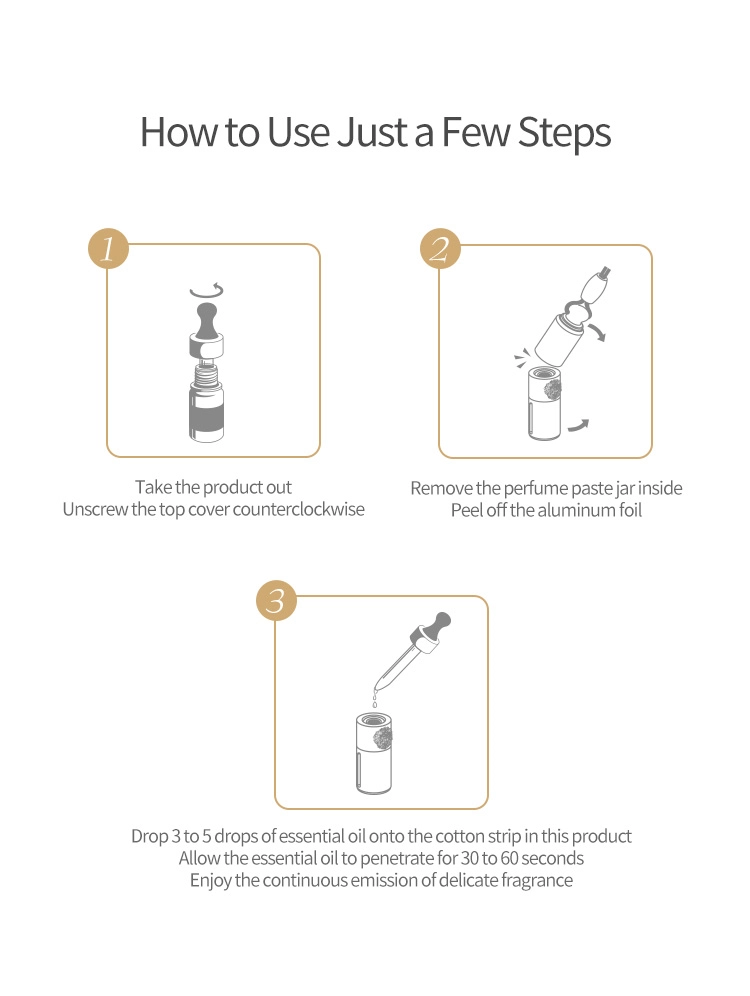 How to Use Just a Few Steps

1

Take the product out
Unscrew the top cover counterclockwise

2

Remove the perfume paste jar inside
Peel off the aluminum foil

3

Drop 3 to 5 drops of essential oil onto the cotton strip in this product
Allow the essential oil to penetrate for 30 to 60 seconds
Enjoy the continuous emission of delicate fragrance